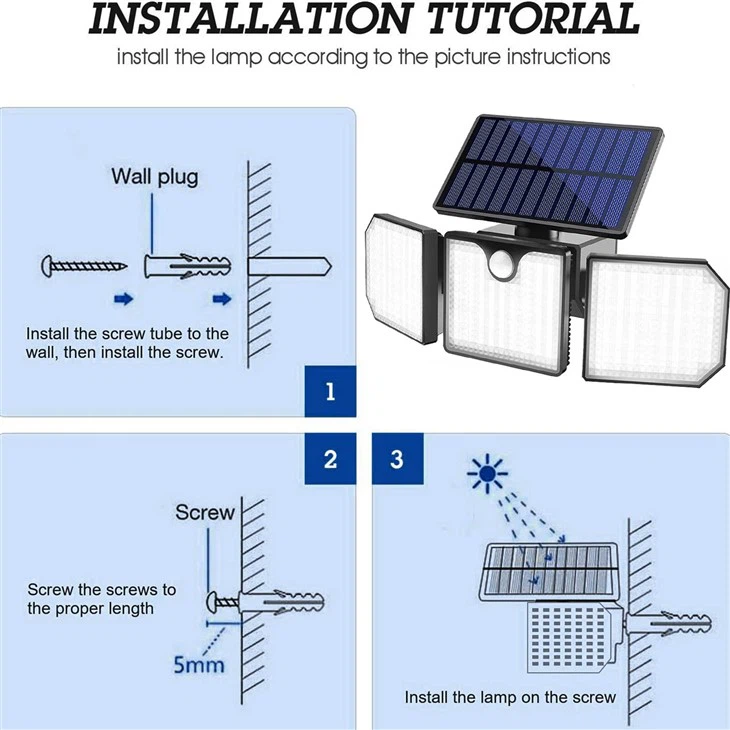 INSTALLATION TUTORIAL

install the lamp according to the picture instructions

Wall plug

Install the screw tube to the wall, then install the screw.

1

2

Screw

Screw the screws to the proper length

5mm

3

Install the lamp on the screw